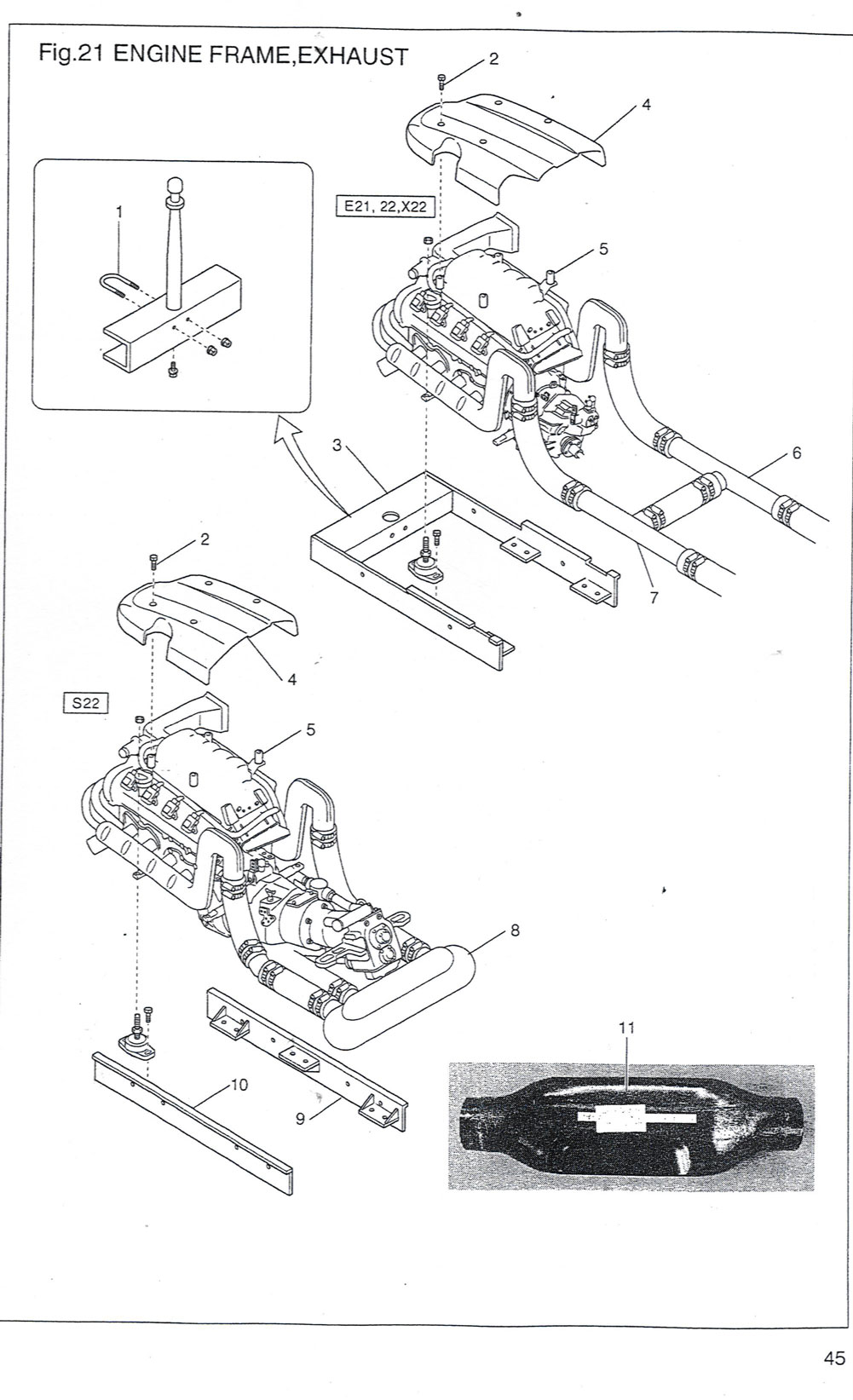 Fig.21 ENGINE FRAME,EXHAUST

2

4

1

E21, 22,X22

5

3

6

7

2

4

S22

5

8

11

10

9

45