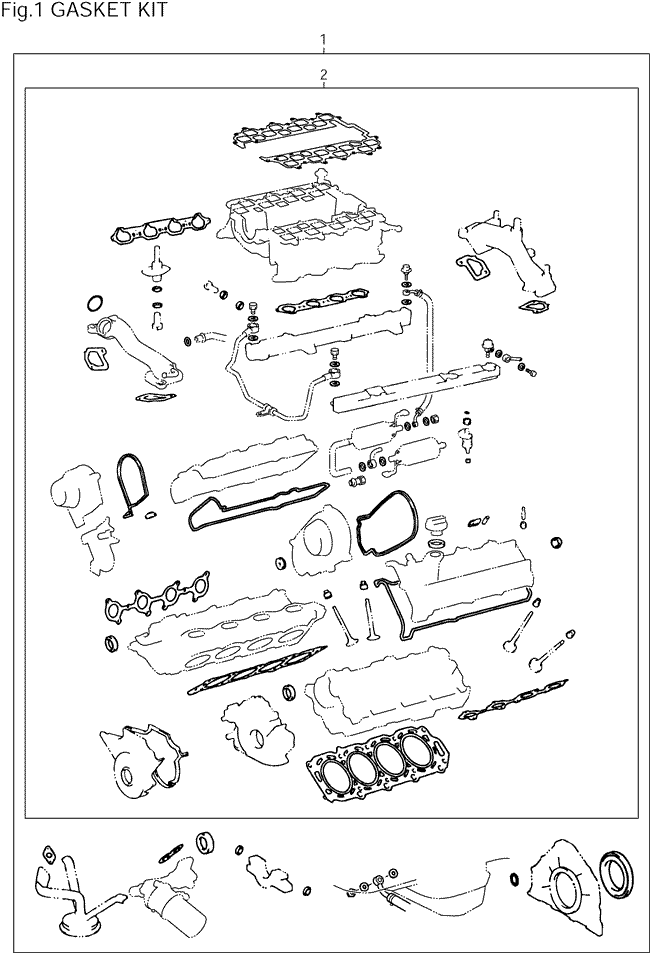 Fig.1 GASKET KIT

1

2